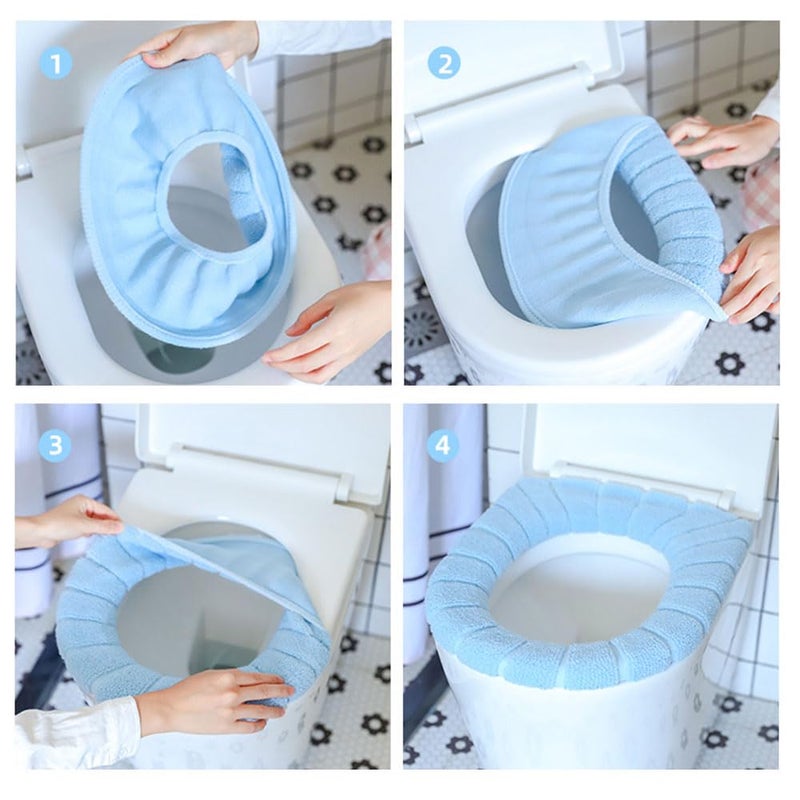 1

2

3

4